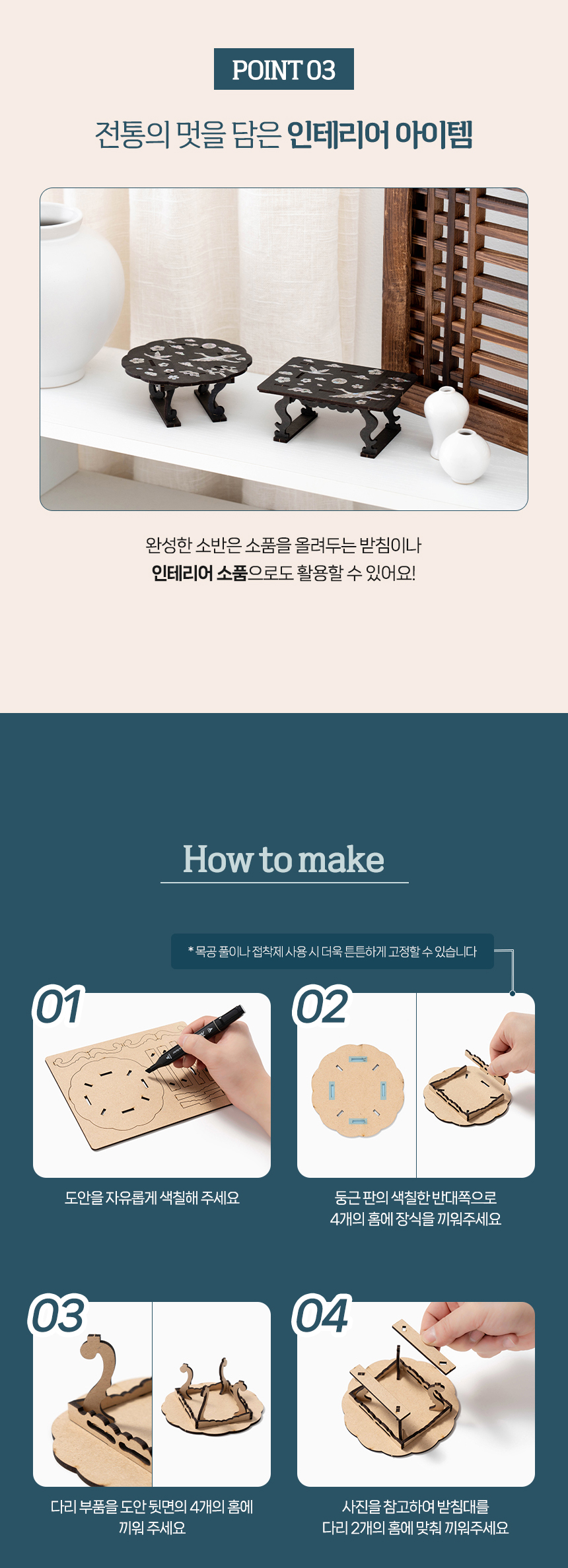 POINT 03

전통의 멋을 담은 인테리어 아이템

완성한 소반은 소품을 올려두는 받침이나
인테리어 소품으로도 활용할 수 있어요!

How to make

* 목공 풀이나 접착제 사용 시 더욱 튼튼하게 고정할 수 있습니다

01

도안을 자유롭게 색칠해 주세요

02

둥근 판의 색칠한 반대쪽으로
4개의 홈에 장식을 끼워주세요

03

다리 부품을 도안 뒷면의 4개의 홈에
끼워 주세요

04

사진을 참고하여 받침대를
다리 2개의 홈에 맞춰 끼워주세요